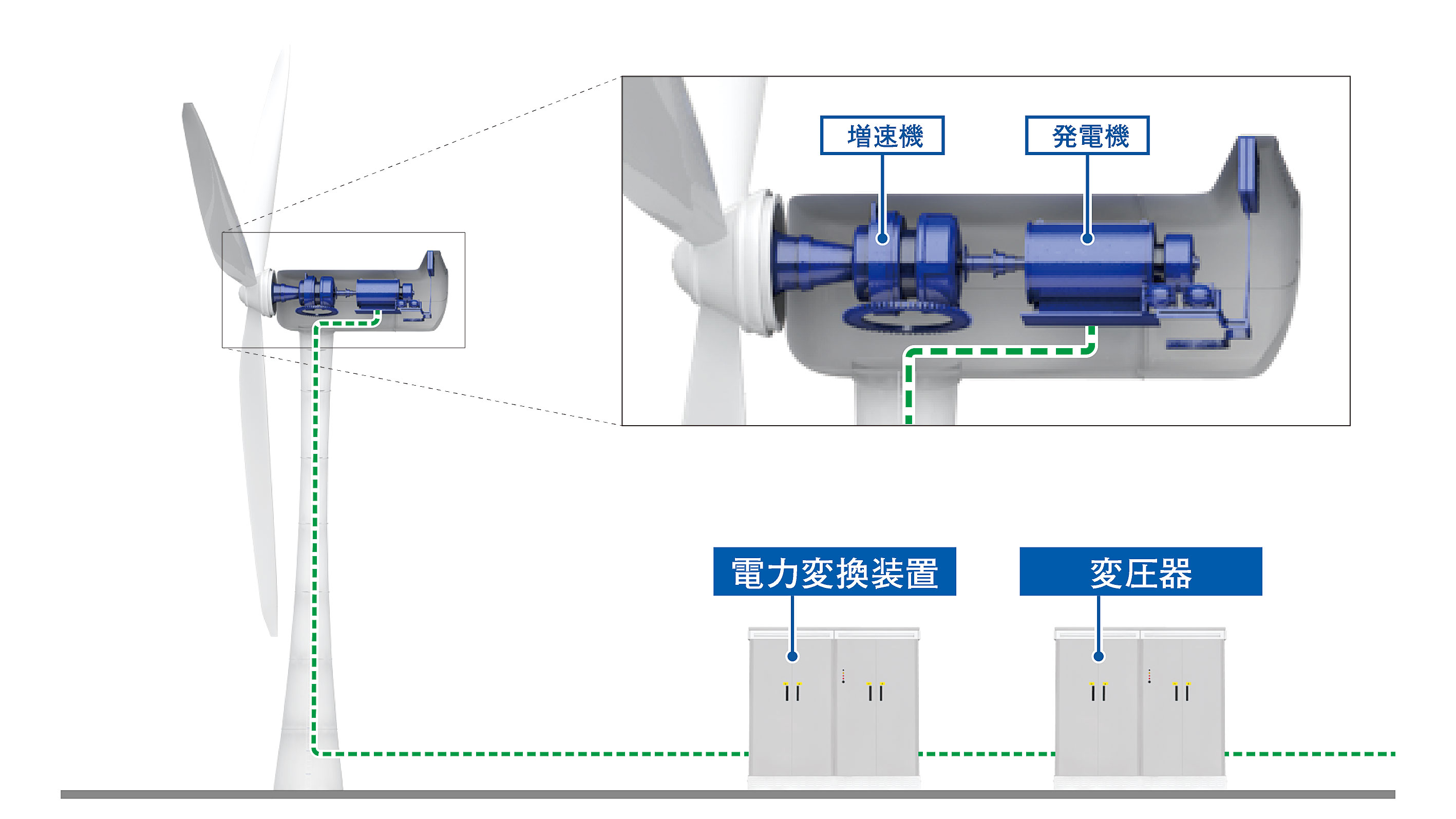 増速機

発電機

電力変換装置

変圧器